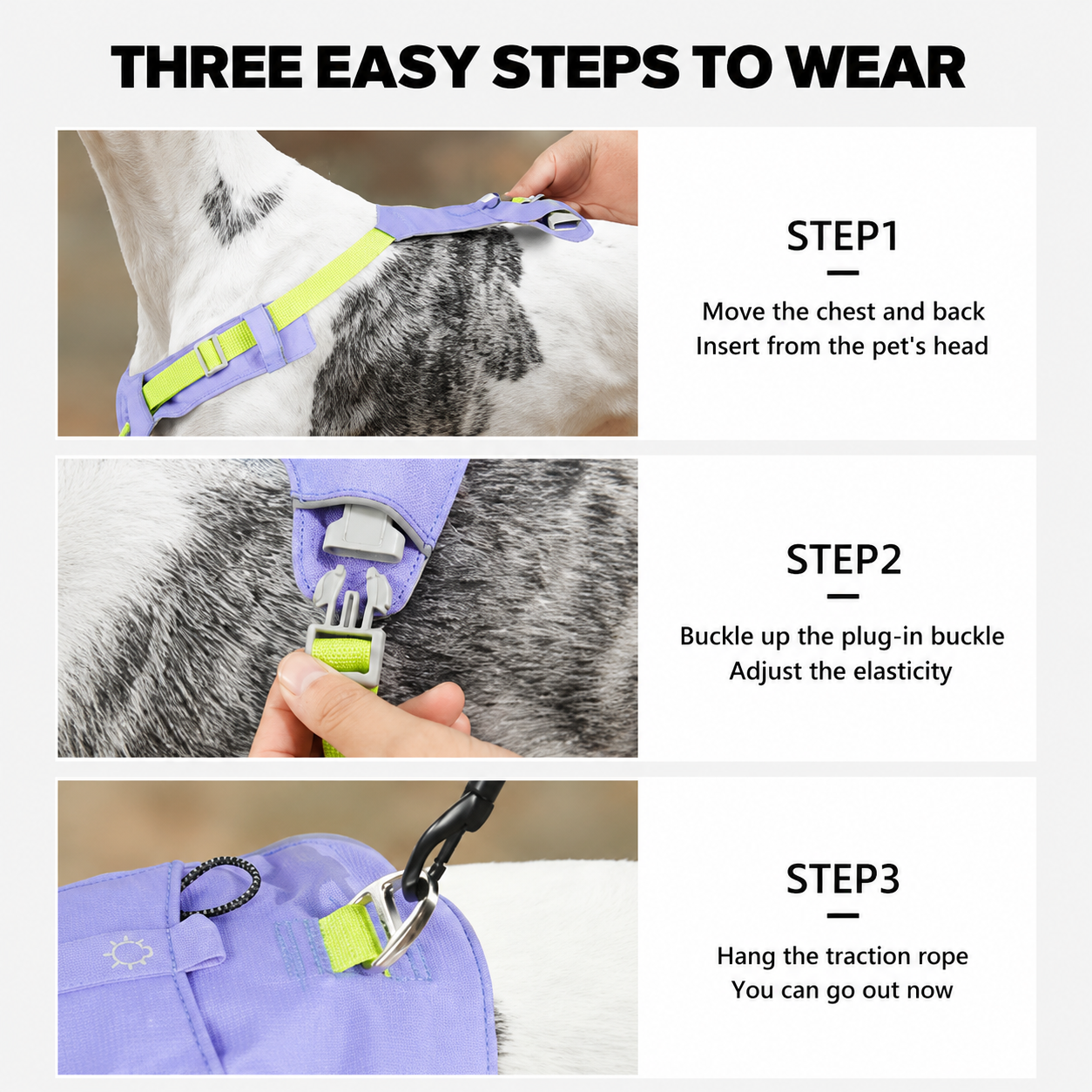 THREE EASY STEPS TO WEAR

STEP1

Move the chest and back
Insert from the pet's head

STEP2

Buckle up the plug-in buckle
Adjust the elasticity

STEP3

Hang the traction rope
You can go out now